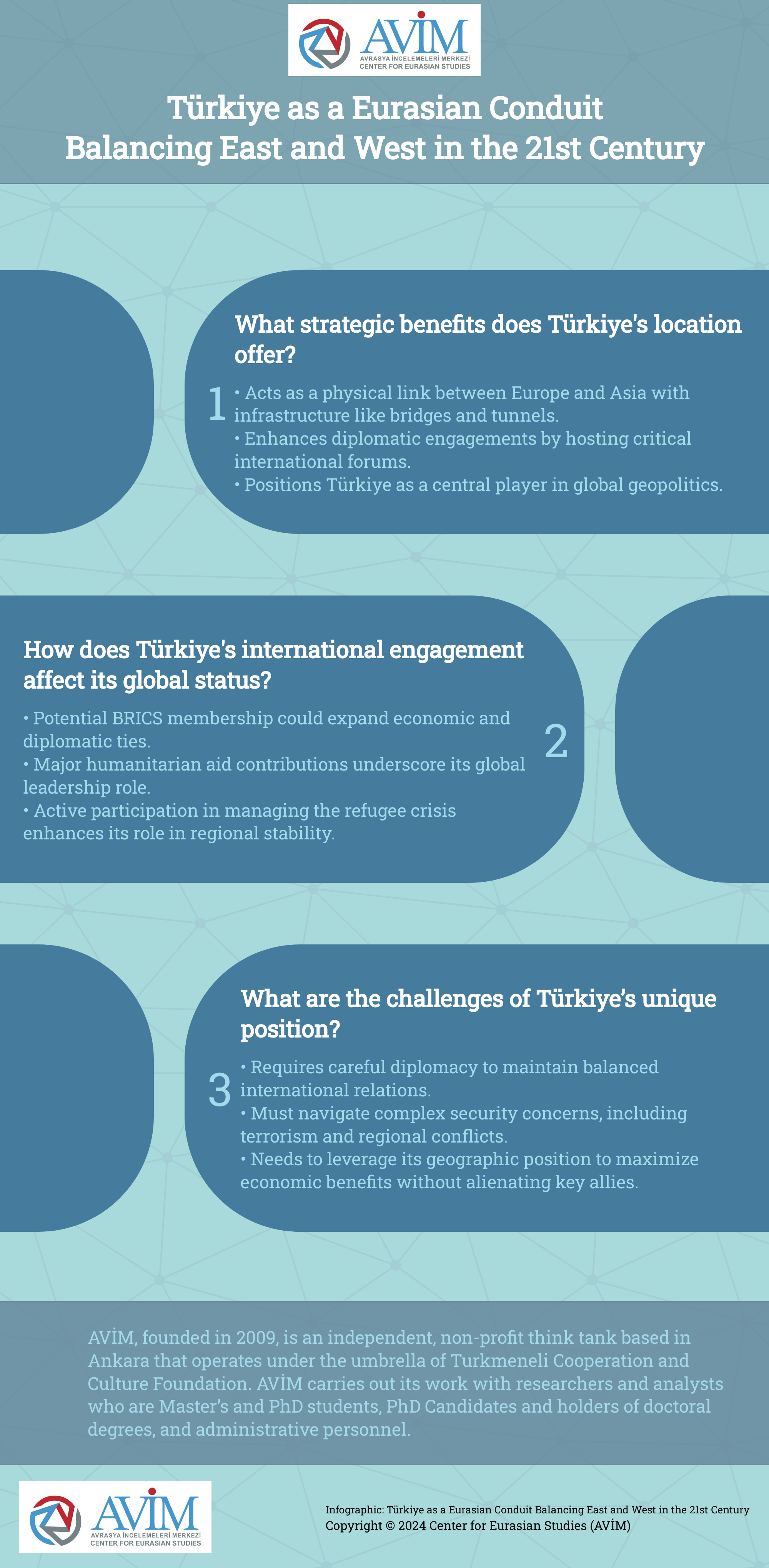 AVİM
AVRASYA İNCELEMELERİ MERKEZİ
CENTER FOR EURASIAN STUDIES

Türkiye as a Eurasian Conduit
Balancing East and West in the 21st Century

What strategic benefits does Türkiye's location offer?

1

• Acts as a physical link between Europe and Asia with infrastructure like bridges and tunnels.
• Enhances diplomatic engagements by hosting critical international forums.
• Positions Türkiye as a central player in global geopolitics.

How does Türkiye's international engagement affect its global status?

• Potential BRICS membership could expand economic and diplomatic ties.
• Major humanitarian aid contributions underscore its global leadership role.
• Active participation in managing the refugee crisis enhances its role in regional stability.

2

What are the challenges of Türkiye's unique position?

3

• Requires careful diplomacy to maintain balanced international relations.
• Must navigate complex security concerns, including terrorism and regional conflicts.
• Needs to leverage its geographic position to maximize economic benefits without alienating key allies.

AVİM, founded in 2009, is an independent, non-profit think tank based in Ankara that operates under the umbrella of Turkmeneli Cooperation and Culture Foundation. AVİM carries out its work with researchers and analysts who are Master's and PhD students, PhD Candidates and holders of doctoral degrees, and administrative personnel.

AVİM
AVRASYA İNCELEMELERİ MERKEZİ
CENTER FOR EURASIAN STUDIES

Infographic: Türkiye as a Eurasian Conduit Balancing East and West in the 21st Century
Copyright © 2024 Center for Eurasian Studies (AVİM)