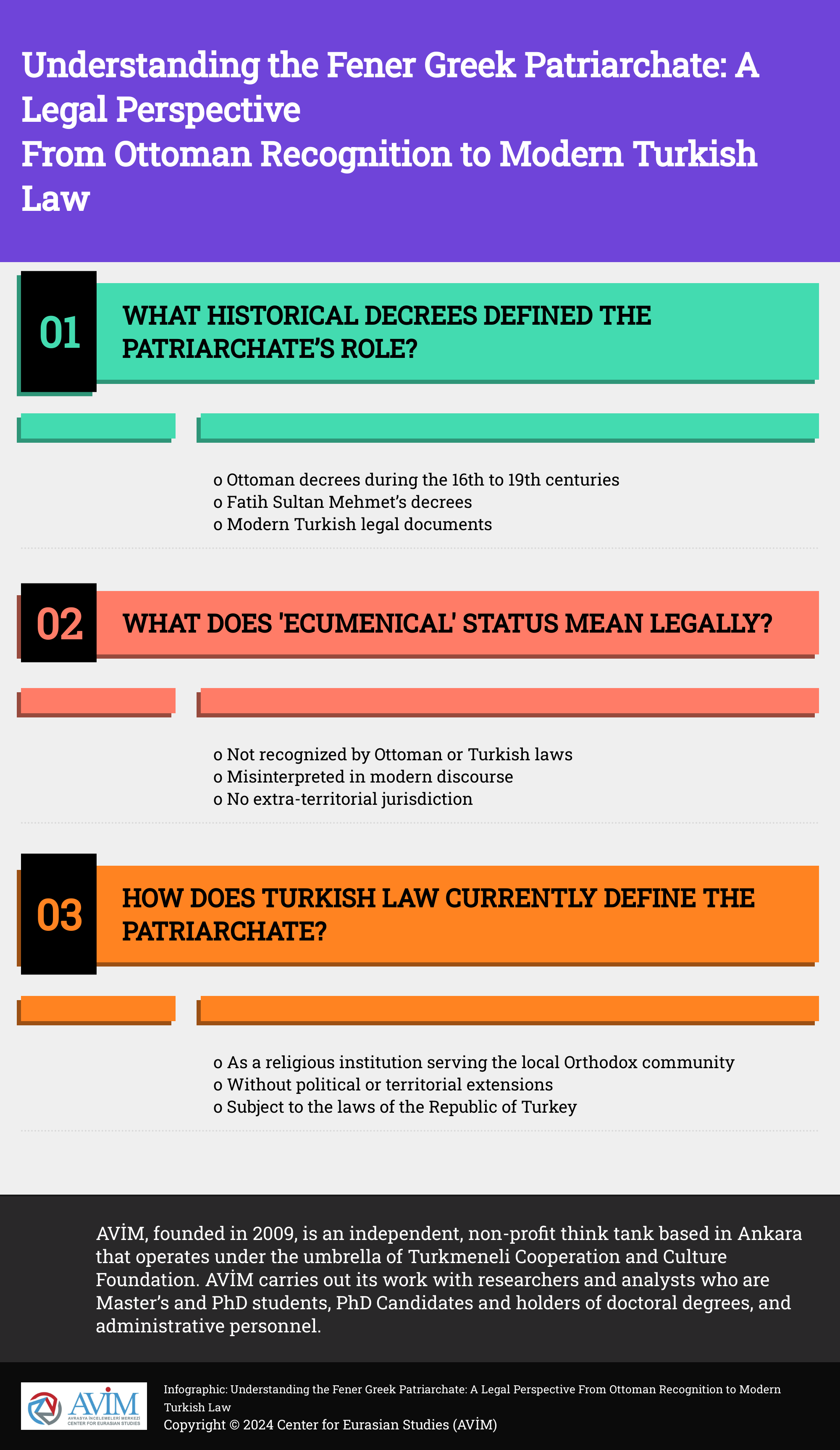 Understanding the Fener Greek Patriarchate: A Legal Perspective
From Ottoman Recognition to Modern Turkish Law

01
WHAT HISTORICAL DECREES DEFINED THE PATRIARCHATE'S ROLE?

o Ottoman decrees during the 16th to 19th centuries
o Fatih Sultan Mehmet's decrees
o Modern Turkish legal documents

02
WHAT DOES 'ECUMENICAL' STATUS MEAN LEGALLY?

o Not recognized by Ottoman or Turkish laws
o Misinterpreted in modern discourse
o No extra-territorial jurisdiction

03
HOW DOES TURKISH LAW CURRENTLY DEFINE THE PATRIARCHATE?

o As a religious institution serving the local Orthodox community
o Without political or territorial extensions
o Subject to the laws of the Republic of Turkey

AVİM, founded in 2009, is an independent, non-profit think tank based in Ankara that operates under the umbrella of Turkmeneli Cooperation and Culture Foundation. AVİM carries out its work with researchers and analysts who are Master's and PhD students, PhD Candidates and holders of doctoral degrees, and administrative personnel.

AVİM
AVRASYA İNCELEMELERİ MERKEZİ
CENTER FOR EURASIAN STUDIES

Infographic: Understanding the Fener Greek Patriarchate: A Legal Perspective From Ottoman Recognition to Modern Turkish Law
Copyright © 2024 Center for Eurasian Studies (AVİM)