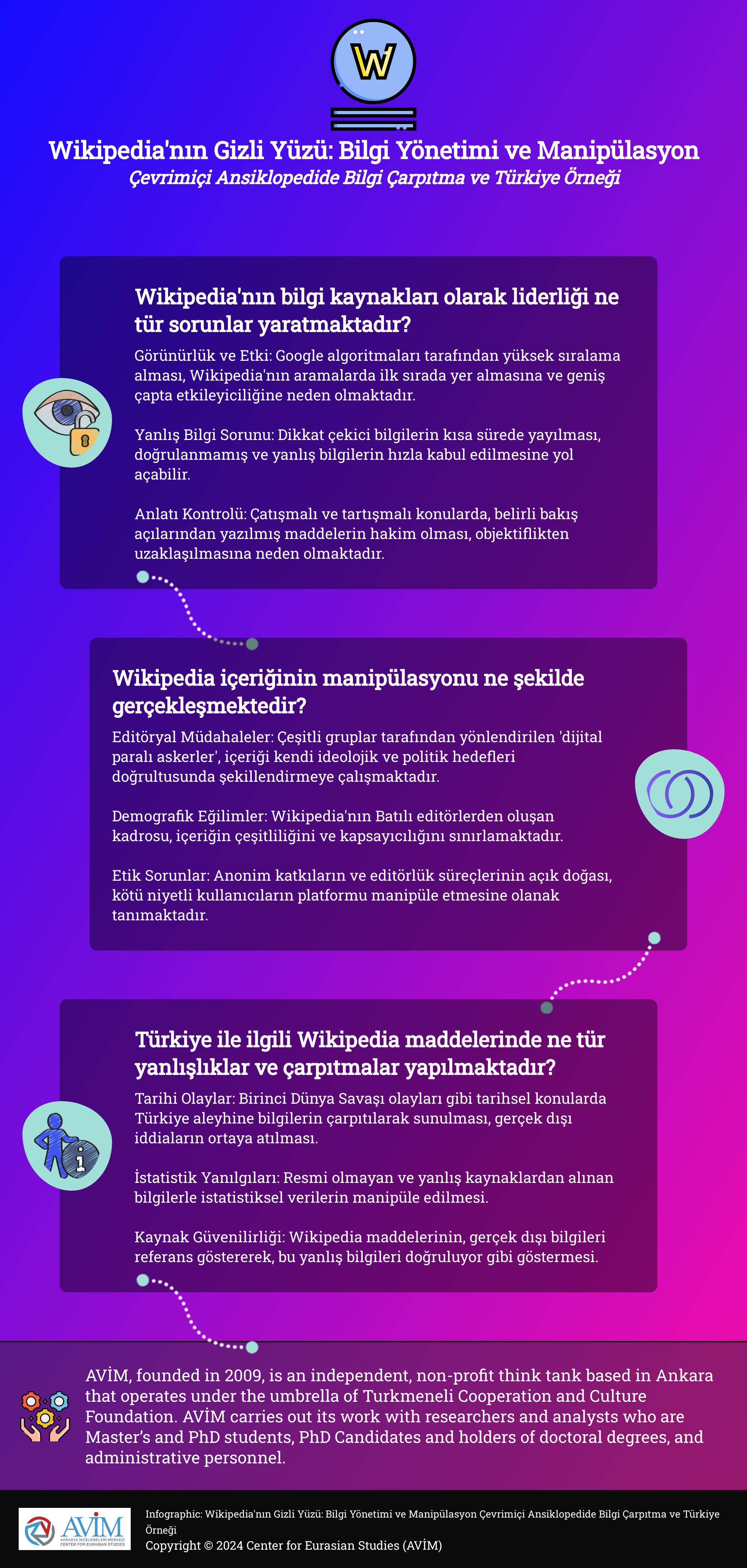 W

Wikipedia'nın Gizli Yüzü: Bilgi Yönetimi ve Manipülasyon
Çevrimiçi Ansiklopedide Bilgi Çarpıtma ve Türkiye Örneği

Wikipedia'nın bilgi kaynakları olarak liderliği ne tür sorunlar yaratmaktadır?

Görünürlük ve Etki: Google algoritmaları tarafından yüksek sıralama alması, Wikipedia'nın aramalarda ilk sırada yer almasına ve geniş çapta etkileyiciliğine neden olmaktadır.

Yanlış Bilgi Sorunu: Dikkat çekici bilgilerin kısa sürede yayılması, doğrulanmamış ve yanlış bilgilerin hızla kabul edilmesine yol açabilir.

Anlatı Kontrolü: Çatışmalı ve tartışmalı konularda, belirli bakış açılarından yazılmış maddelerin hakim olması, objektiflikten uzaklaşılmasına neden olmaktadır.

Wikipedia içeriğinin manipülasyonu ne şekilde gerçekleşmektedir?

Editöryal Müdahaleler: Çeşitli gruplar tarafından yönlendirilen 'dijital paralı askerler', içeriği kendi ideolojik ve politik hedefleri doğrultusunda şekillendirmeye çalışmaktadır.

Demografik Eğilimler: Wikipedia'nın Batılı editörlerden oluşan kadrosu, içeriğin çeşitliliğini ve kapsayıcılığını sınırlamaktadır.

Etik Sorunlar: Anonim katkıların ve editörlük süreçlerinin açık doğası, kötü niyetli kullanıcıların platformu manipüle etmesine olanak tanımaktadır.

Türkiye ile ilgili Wikipedia maddelerinde ne tür yanlışlıklar ve çarpıtmalar yapılmaktadır?

Tarihi Olaylar: Birinci Dünya Savaşı olayları gibi tarihsel konularda Türkiye aleyhine bilgilerin çarpıtılarak sunulması, gerçek dışı iddiaların ortaya atılması.

İstatistik Yanılgıları: Resmi olmayan ve yanlış kaynaklardan alınan bilgilerle istatistiksel verilerin manipüle edilmesi.

Kaynak Güvenilirliği: Wikipedia maddelerinin, gerçek dışı bilgileri referans göstererek, bu yanlış bilgileri doğruluyor gibi göstermesi.

AVİM, founded in 2009, is an independent, non-profit think tank based in Ankara that operates under the umbrella of Turkmeneli Cooperation and Culture Foundation. AVİM carries out its work with researchers and analysts who are Master's and PhD students, PhD Candidates and holders of doctoral degrees, and administrative personnel.

AVİM
AVRASYA İNCELEMELERİ MERKEZİ
CENTER FOR EURASIAN STUDIES

Infographic: Wikipedia'nın Gizli Yüzü: Bilgi Yönetimi ve Manipülasyon Çevrimiçi Ansiklopedide Bilgi Çarpıtma ve Türkiye Örneği
Copyright © 2024 Center for Eurasian Studies (AVİM)